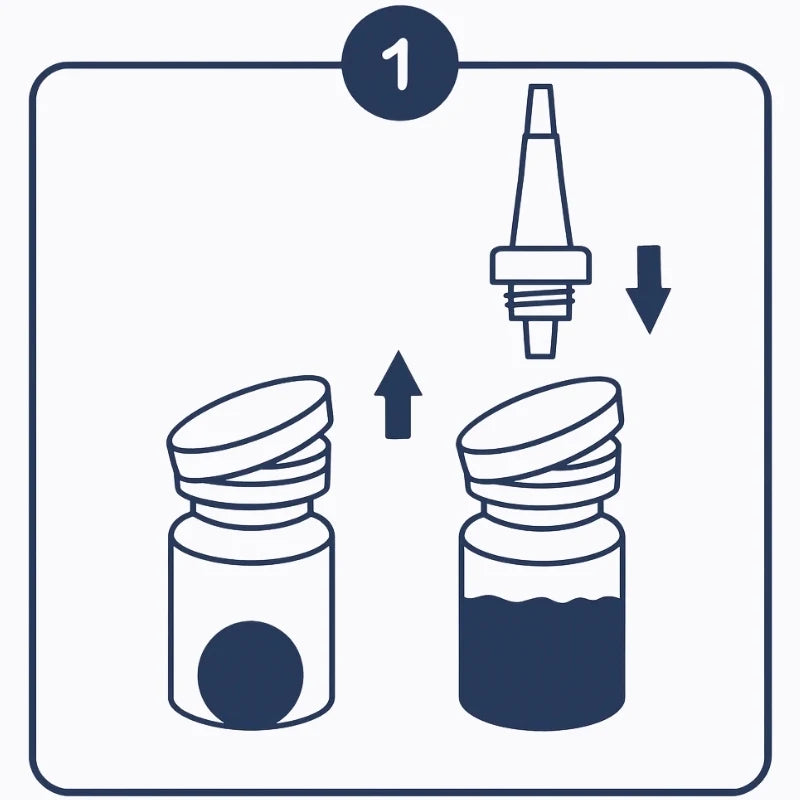 1