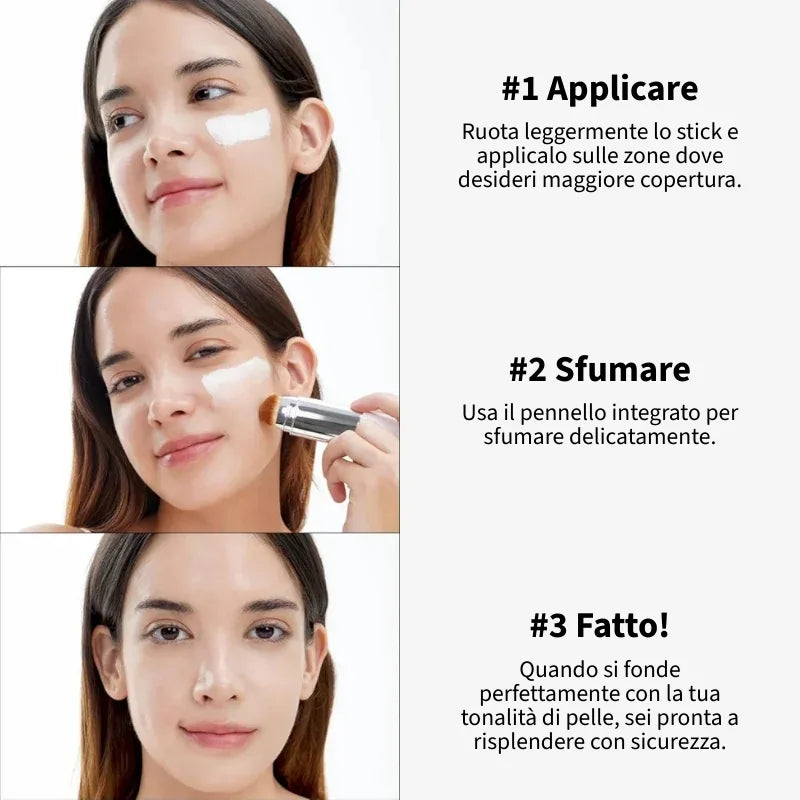 #1 Applicare

Ruota leggermente lo stick e applicalo sulle zone dove desideri maggiore copertura.

#2 Sfumare

Usa il pennello integrato per sfumare delicatamente.

#3 Fatto!

Quando si fonde perfettamente con la tua tonalità di pelle, sei pronta a risplendere con sicurezza.